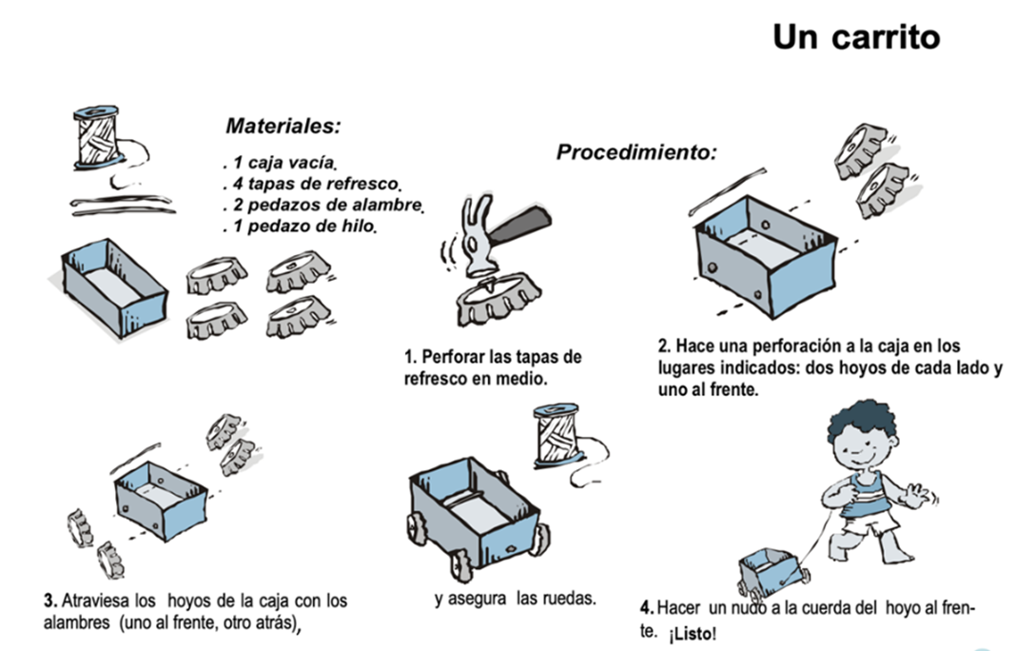 Un carrito

Materiales:

. 1 caja vacía.
. 4 tapas de refresco.
. 2 pedazos de alambre.
. 1 pedazo de hilo.

Procedimiento:

1. Perforar las tapas de refresco en medio.

2. Hace una perforación a la caja en los lugares indicados: dos hoyos de cada lado y uno al frente.

3. Atraviesa los hoyos de la caja con los alambres (uno al frente, otro atrás),

y asegura las ruedas.

4. Hacer un nudo a la cuerda del hoyo al frente. ¡Listo!