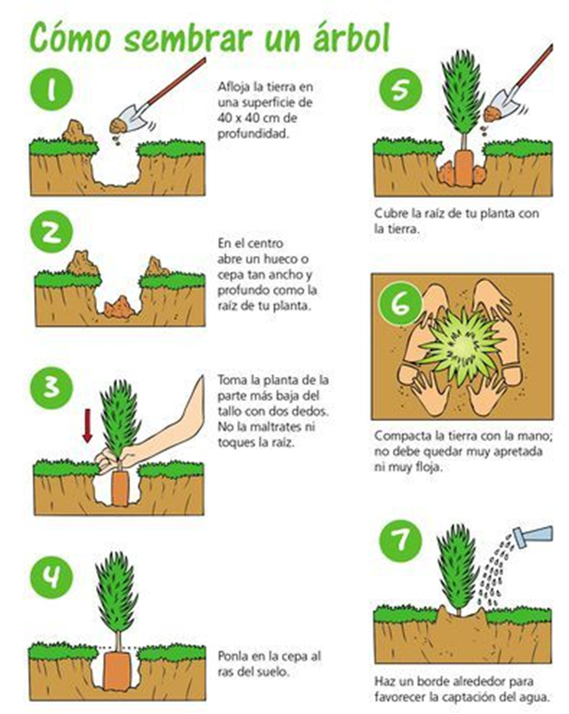 Cómo sembrar un árbol

1

Afloja la tierra en una superficie de 40 x 40 cm de profundidad.

2

En el centro abre un hueco o cepa tan ancho y profundo como la raíz de tu planta.

3

Toma la planta de la parte más baja del tallo con dos dedos. No la maltrates ni toques la raíz.

4

Ponla en la cepa al ras del suelo.

5

Cubre la raíz de tu planta con la tierra.

6

Compacta la tierra con la mano; no debe quedar muy apretada ni muy floja.

7

Haz un borde alrededor para favorecer la captación del agua.